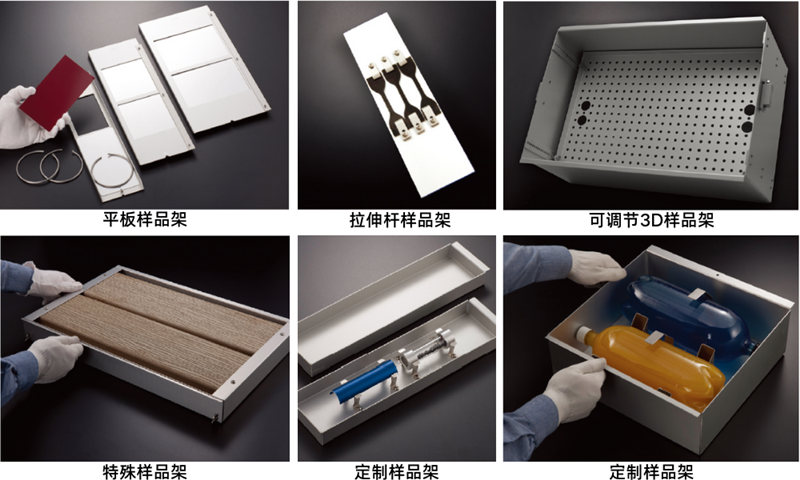 平板样品架

拉伸杆样品架

可调节3D样品架

特殊样品架

定制样品架

定制样品架